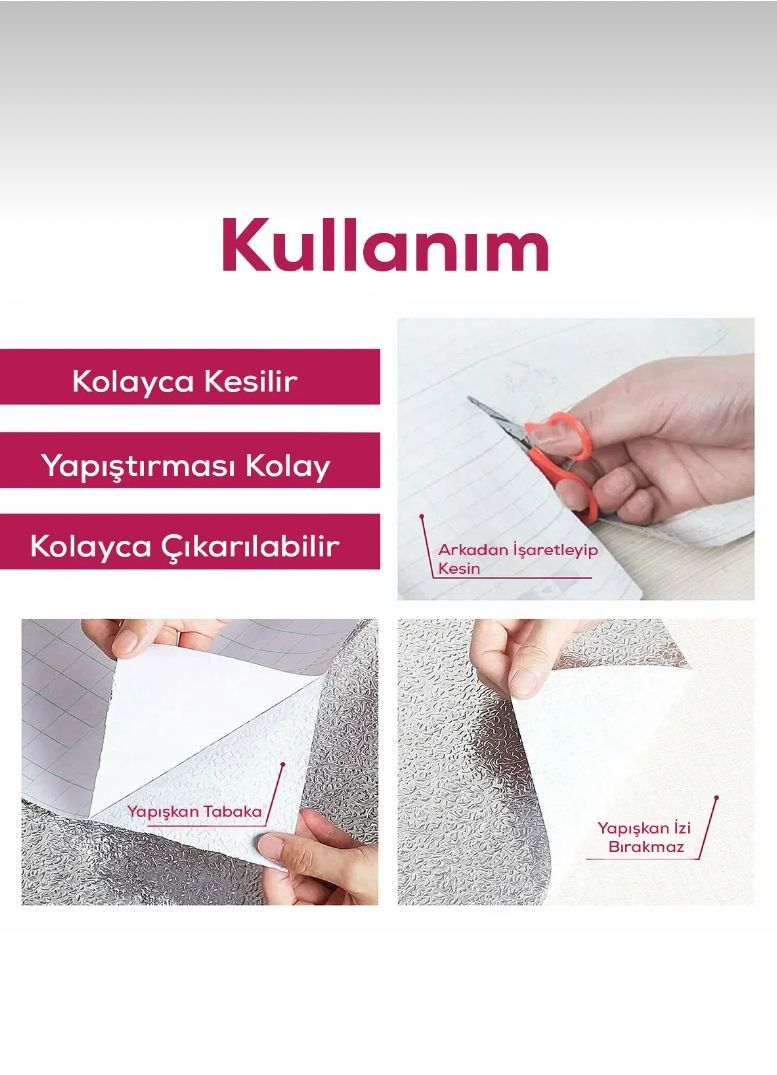 Kullanım

Kolayca Kesilir

Yapıştırması Kolay

Kolayca Çıkarılabilir

Arkadan İşaretleyip Kesin

Yapışkan Tabaka

Yapışkan İzi Bırakmaz